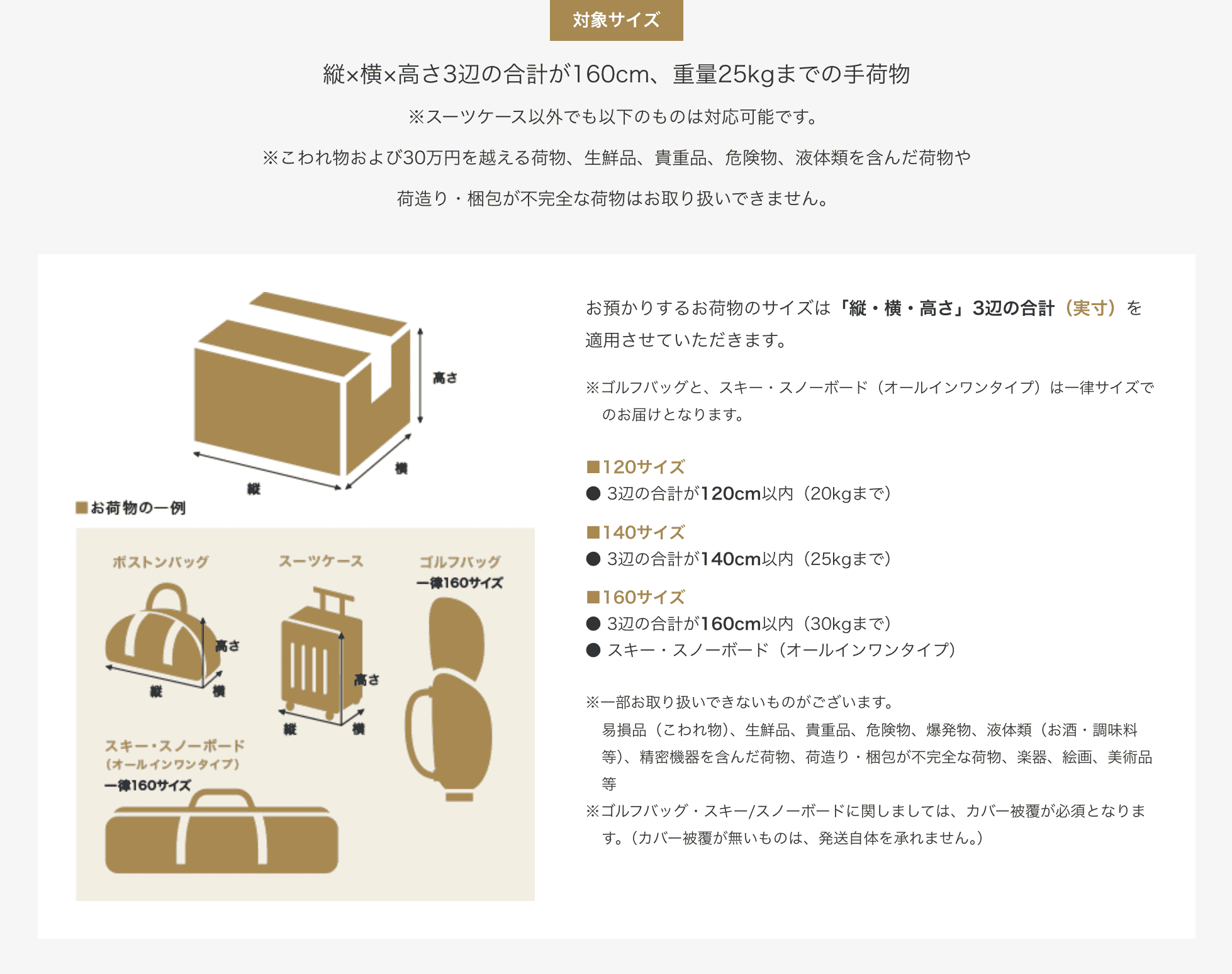 対象サイズ

縦×横×高さ3辺の合計が160cm、重量25kgまでの手荷物

※スーツケース以外でも以下のものは対応可能です。

※こわれ物および30万円を越える荷物、生鮮品、貴重品、危険物、液体類を含んだ荷物や

荷造り・梱包が不完全な荷物はお取り扱いできません。

高さ

横

縦

■お荷物の一例

ボストンバッグ

高さ

縦

横

スーツケース

高さ

縦

横

ゴルフバッグ
一律160サイズ

スキー・スノーボード
(オールインワンタイプ)
一律160サイズ

お預かりするお荷物のサイズは「縦・横・高さ」3辺の合計（実寸）を適用させていただきます。

※ゴルフバッグと、スキー・スノーボード（オールインワンタイプ）は一律サイズでのお届けとなります。

■120サイズ
● 3辺の合計が120cm以内（20kgまで）

■140サイズ
● 3辺の合計が140cm以内（25kgまで）

■160サイズ
● 3辺の合計が160cm以内（30kgまで）
● スキー・スノーボード（オールインワンタイプ）

※一部お取り扱いできないものがございます。
易損品（こわれ物）、生鮮品、貴重品、危険物、爆発物、液体類（お酒・調味料等）、精密機器を含んだ荷物、荷造り・梱包が不完全な荷物、楽器、絵画、美術品等
※ゴルフバッグ・スキー/スノーボードに関しましては、カバー被覆が必須となります。（カバー被覆が無いものは、発送自体を承れません。）